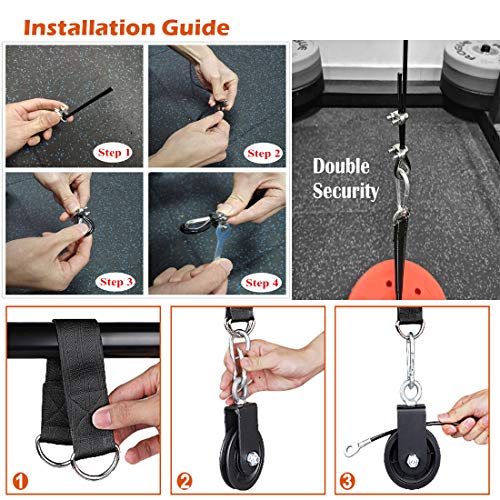 Installation Guide

Step 1

Step 2

Step 3

Step 4

Double Security

1

2

3