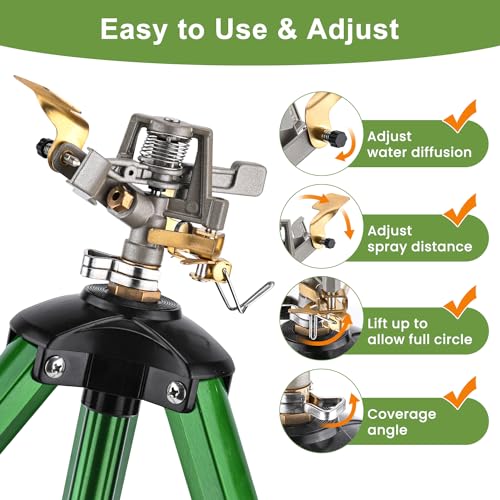 Easy to Use & Adjust

Adjust water diffusion

Adjust spray distance

Lift up to allow full circle

Coverage angle