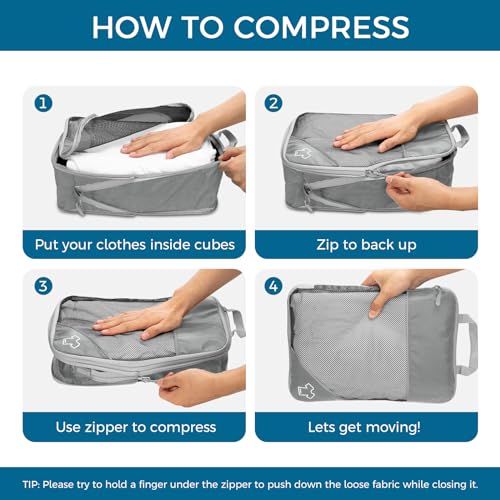 HOW TO COMPRESS

1

Put your clothes inside cubes

2

Zip to back up

3

Use zipper to compress

4

Lets get moving!

TIP: Please try to hold a finger under the zipper to push down the loose fabric while closing it.