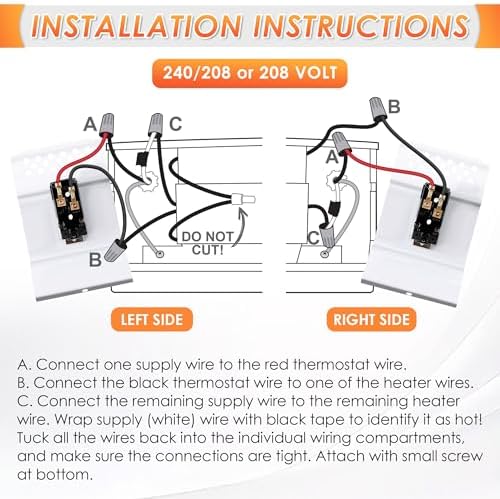 INSTALLATION INSTRUCTIONS

240/208 or 208 VOLT

A C B DO NOT CUT! B A C

LEFT SIDE

RIGHT SIDE

A. Connect one supply wire to the red thermostat wire.
B. Connect the black thermostat wire to one of the heater wires.
C. Connect the remaining supply wire to the remaining heater wire. Wrap supply (white) wire with black tape to identify it as hot! Tuck all the wires back into the individual wiring compartments, and make sure the connections are tight. Attach with small screw at bottom.