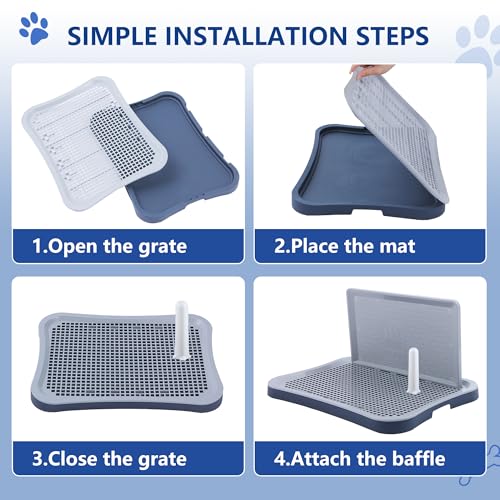 SIMPLE INSTALLATION STEPS

1.Open the grate

2.Place the mat

3.Close the grate

4.Attach the baffle