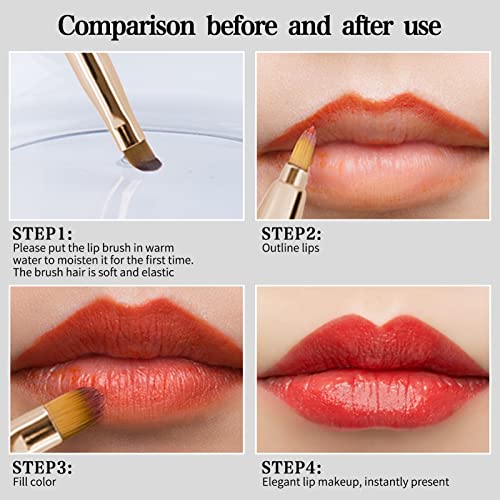 Comparison before and after use

STEP1:
Please put the lip brush in warm water to moisten it for the first time. The brush hair is soft and elastic

STEP2:
Outline lips

STEP3:
Fill color

STEP4:
Elegant lip makeup, instantly present