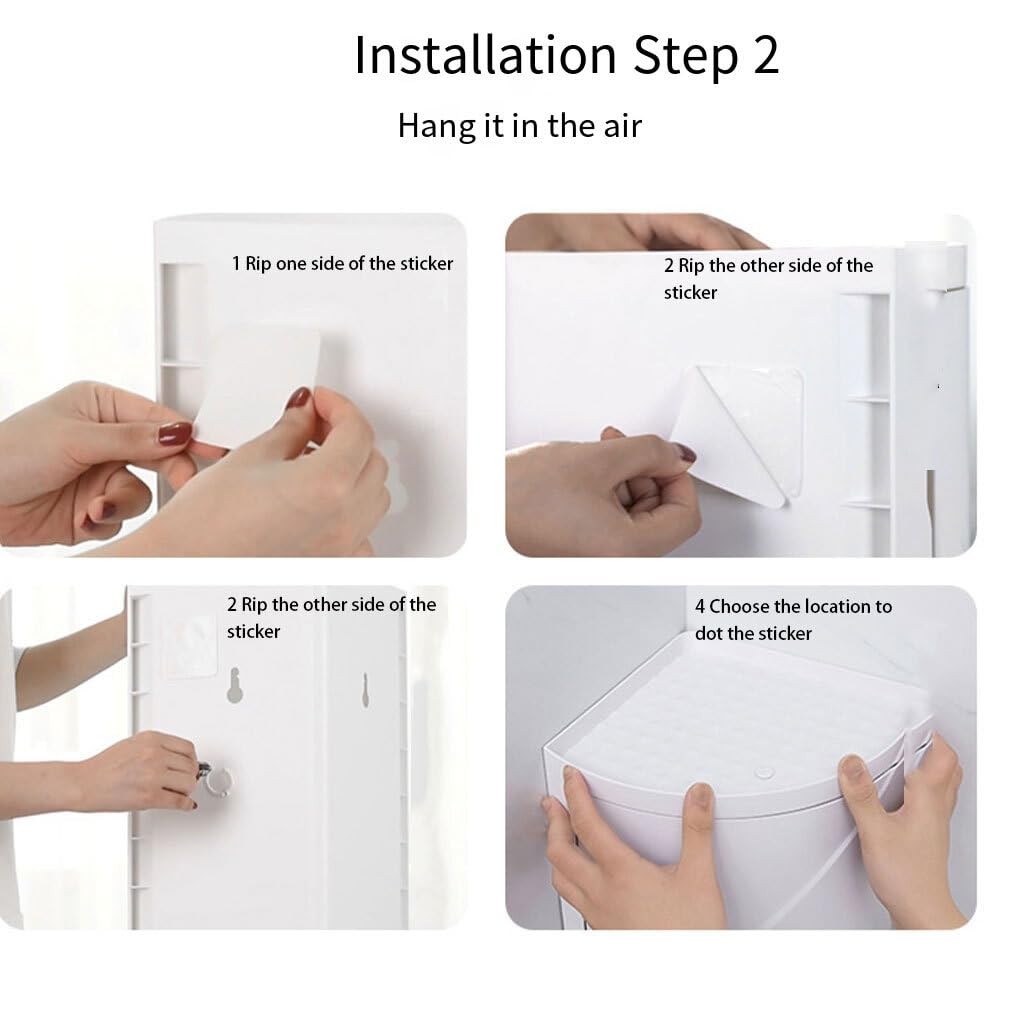 Installation Step 2

Hang it in the air

1 Rip one side of the sticker

2 Rip the other side of the sticker

2 Rip the other side of the sticker

4 Choose the location to dot the sticker