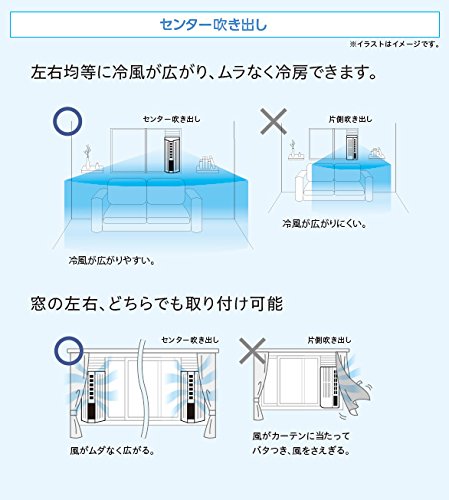 センター吹き出し

※イラストはイメージです。

左右均等に冷風が広がり、ムラなく冷房できます。

センター吹き出し

冷風が広がりやすい。

片側吹き出し

冷風が広がりにくい。

窓の左右、どちらでも取り付け可能

センター吹き出し

風がムダなく広がる。

片側吹き出し

風がカーテンに当たって
バタつき、風をさえぎる。