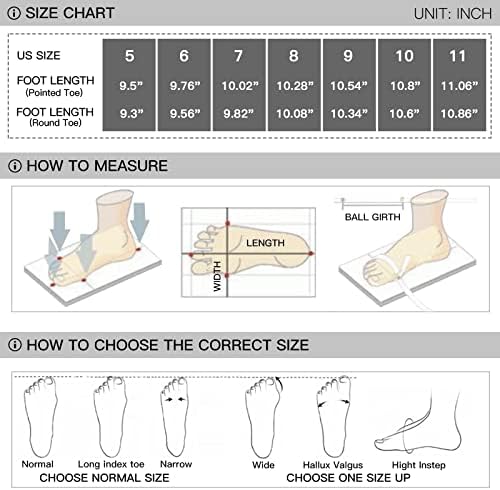 ⓘ SIZE CHART

UNIT: INCH

| US SIZE | 5 | 6 | 7 | 8 | 9 | 10 | 11 |
|---|---|---|---|---|---|---|---|
| FOOT LENGTH (Pointed Toe) | 9.5" | 9.76" | 10.02" | 10.28" | 10.54" | 10.8" | 11.06" |
| FOOT LENGTH (Round Toe) | 9.3" | 9.56" | 9.82" | 10.08" | 10.34" | 10.6" | 10.86" |

ⓘ HOW TO MEASURE

LENGTH

WIDTH

BALL GIRTH

ⓘ HOW TO CHOOSE THE CORRECT SIZE

Normal

Long index toe

Narrow

CHOOSE NORMAL SIZE

Wide

Hallux Valgus

Hight Instep

CHOOSE ONE SIZE UP