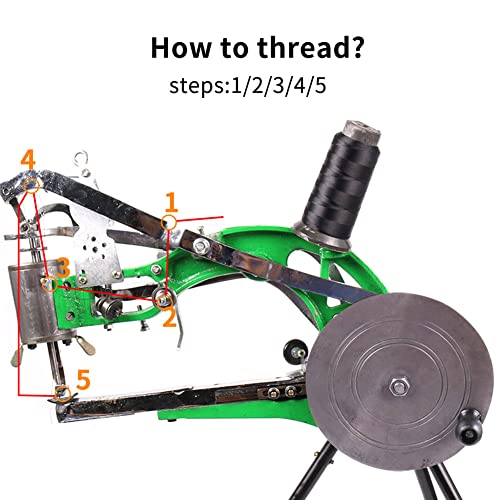 How to thread?

steps:1/2/3/4/5

4

1

3

2

5