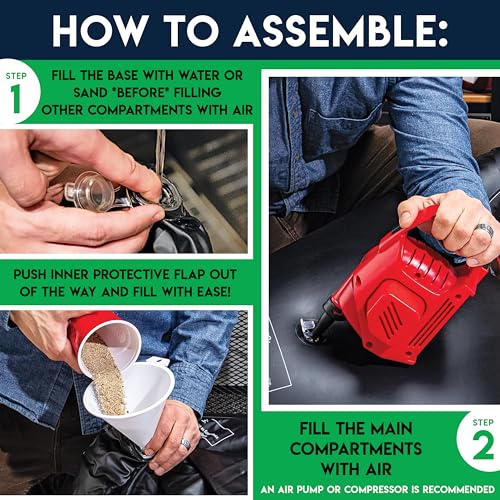 HOW TO ASSEMBLE:

STEP 1

FILL THE BASE WITH WATER OR SAND *BEFORE* FILLING OTHER COMPARTMENTS WITH AIR

PUSH INNER PROTECTIVE FLAP OUT OF THE WAY AND FILL WITH EASE!

STEP 2

FILL THE MAIN COMPARTMENTS WITH AIR

AN AIR PUMP OR COMPRESSOR IS RECOMMENDED