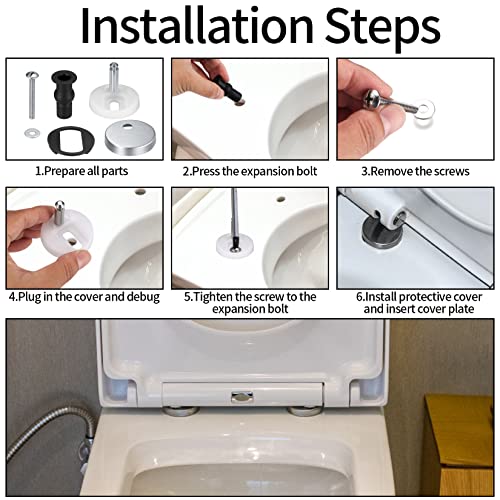 Installation Steps

1.Prepare all parts

2.Press the expansion bolt

3.Remove the screws

4.Plug in the cover and debug

5.Tighten the screw to the expansion bolt

6.Install protective cover and insert cover plate