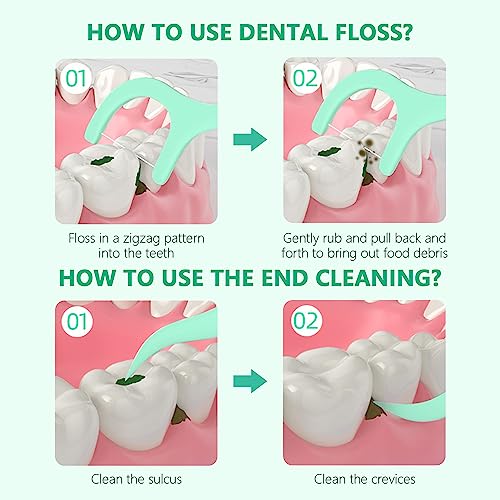 HOW TO USE DENTAL FLOSS?

01

Floss in a zigzag pattern into the teeth

02

Gently rub and pull back and forth to bring out food debris

HOW TO USE THE END CLEANING?

01

Clean the sulcus

02

Clean the crevices