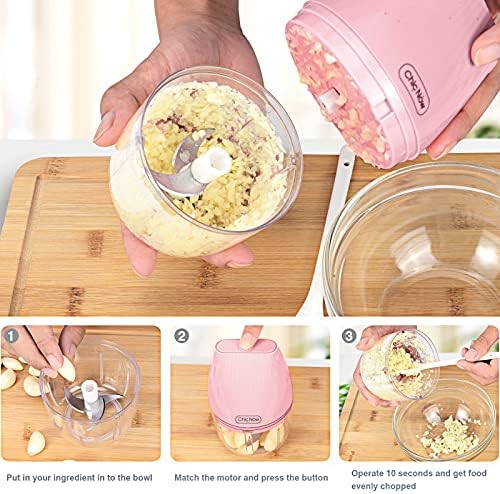 Chic Now

1

2

Chic Now

3

Put in your ingredient in to the bowl

Match the motor and press the button

Operate 10 seconds and get food evenly chopped