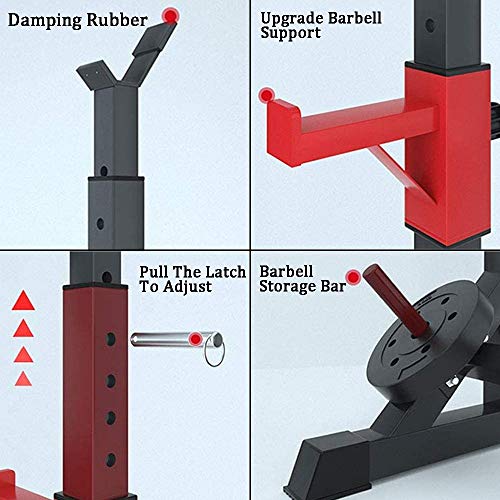 Damping Rubber

Upgrade Barbell Support

Pull The Latch To Adjust

Barbell Storage Bar