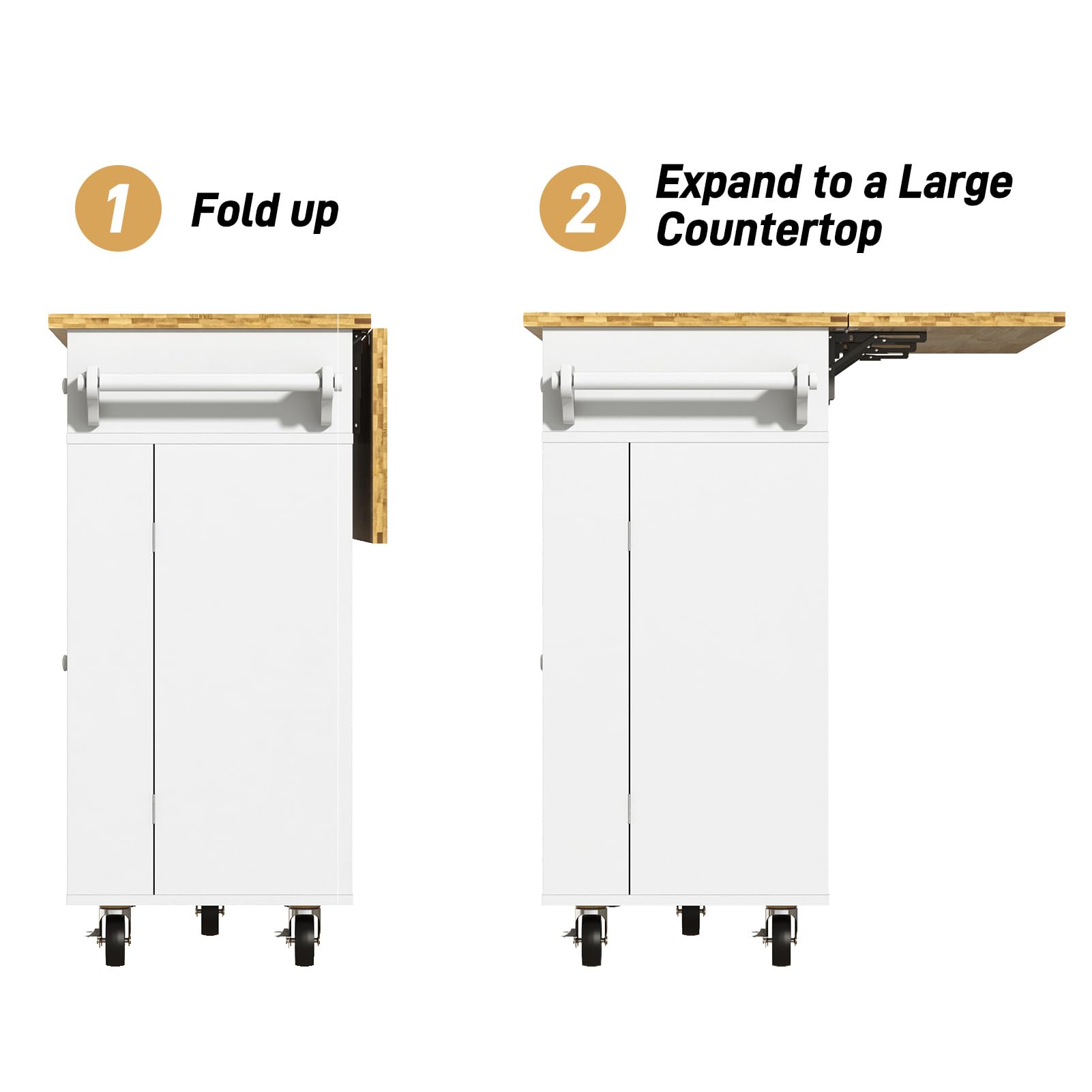 1 Fold up

2 Expand to a Large Countertop