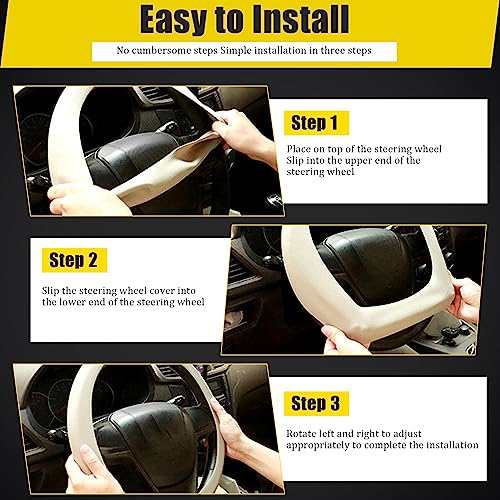 Easy to Install

No cumbersome steps Simple installation in three steps

Step 1

Place on top of the steering wheel
Slip into the upper end of the steering wheel

Step 2

Slip the steering wheel cover into the lower end of the steering wheel

Step 3

Rotate left and right to adjust appropriately to complete the installation