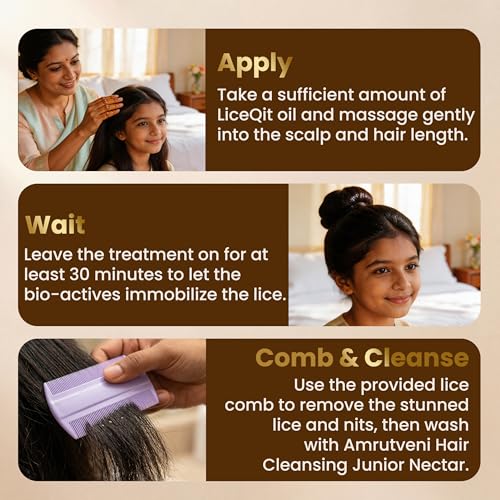 Apply
Take a sufficient amount of LiceQit oil and massage gently into the scalp and hair length.

Wait
Leave the treatment on for at least 30 minutes to let the bio-actives immobilize the lice.

Comb & Cleanse
Use the provided lice comb to remove the stunned lice and nits, then wash with Amrutveni Hair Cleansing Junior Nectar.