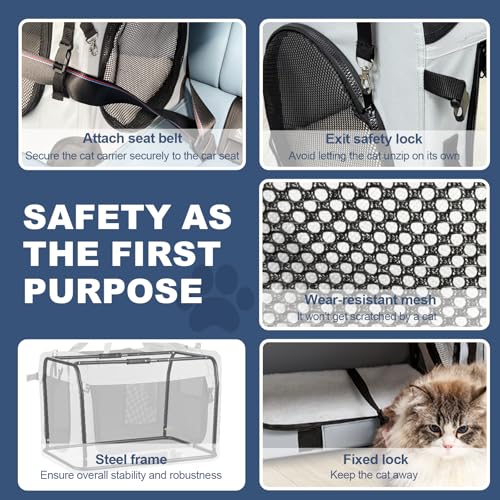 Attach seat belt
Secure the cat carrier securely to the car seat

Exit safety lock
Avoid letting the cat unzip on its own

SAFETY AS THE FIRST PURPOSE

Wear-resistant mesh
It won't get scratched by a cat

Steel frame
Ensure overall stability and robustness

Fixed lock
Keep the cat away