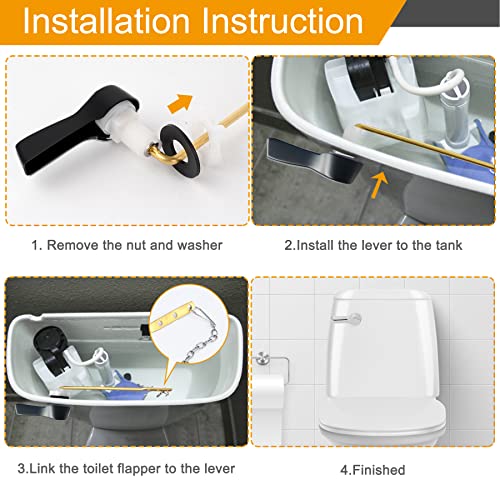 Installation Instruction

1. Remove the nut and washer

2.Install the lever to the tank

3.Link the toilet flapper to the lever

4.Finished