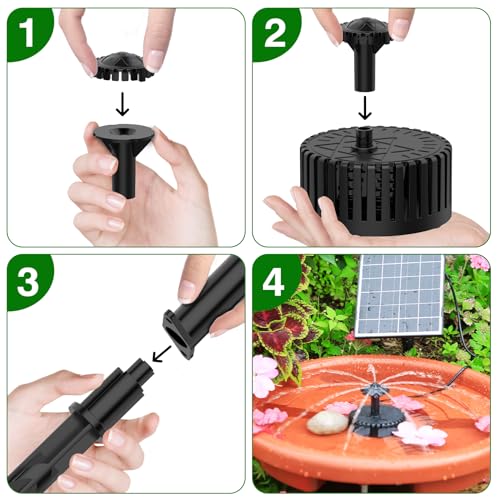 1

2

3

4