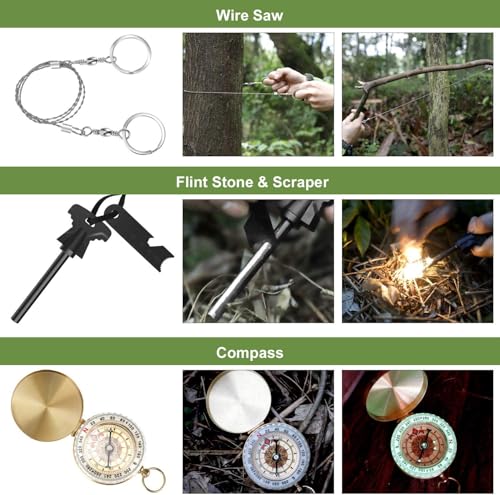 Wire Saw

Flint Stone & Scraper

Compass