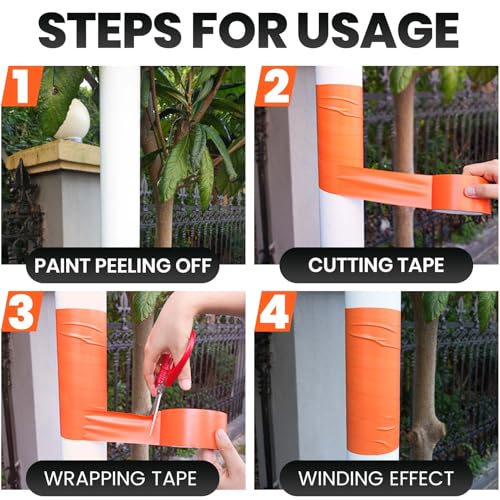 STEPS FOR USAGE

1
PAINT PEELING OFF

2
CUTTING TAPE

3
WRAPPING TAPE

4
WINDING EFFECT