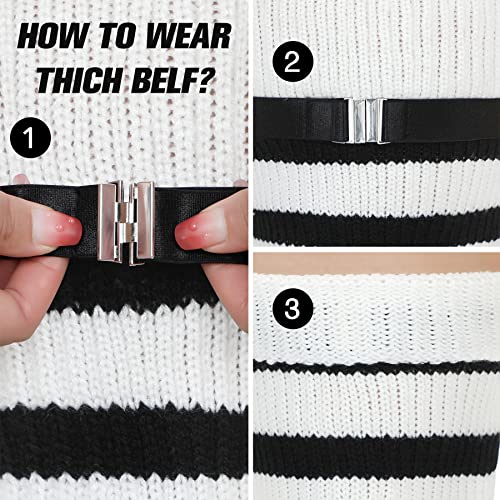 HOW TO WEAR THICH BELF?

1

2

3