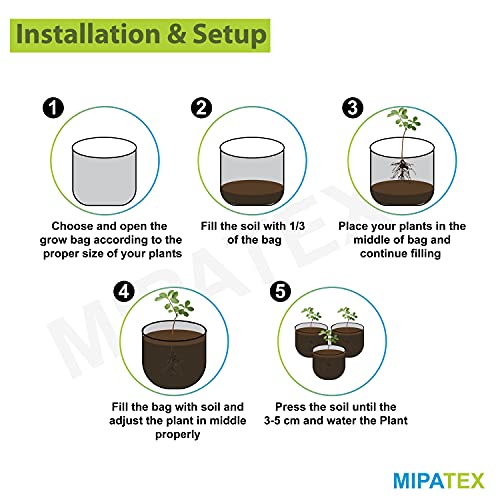 Installation & Setup

1
Choose and open the grow bag according to the proper size of your plants

2
Fill the soil with 1/3 of the bag

3
Place your plants in the middle of bag and continue filling

4
Fill the bag with soil and adjust the plant in middle properly

5
Press the soil until the 3-5 cm and water the Plant

MIPATEX

MIPATEX