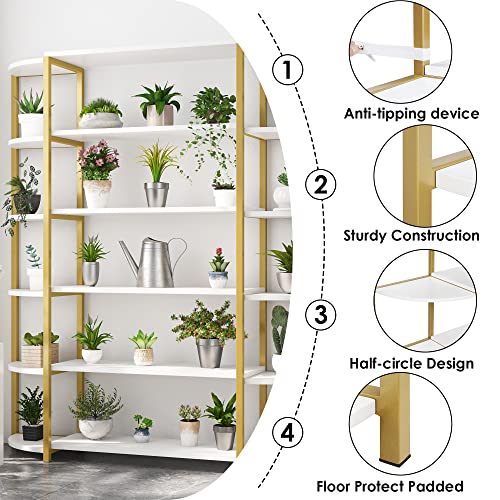 1
Anti-tipping device

2
Sturdy Construction

3
Half-circle Design

4
Floor Protect Padded