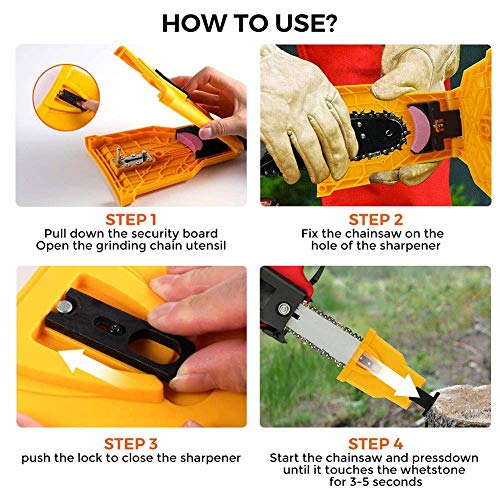 HOW TO USE?

STEP 1
Pull down the security board
Open the grinding chain utensil

STEP 2
Fix the chainsaw on the hole of the sharpener

STEP 3
push the lock to close the sharpener

STEP 4
Start the chainsaw and pressdown until it touches the whetstone for 3-5 seconds