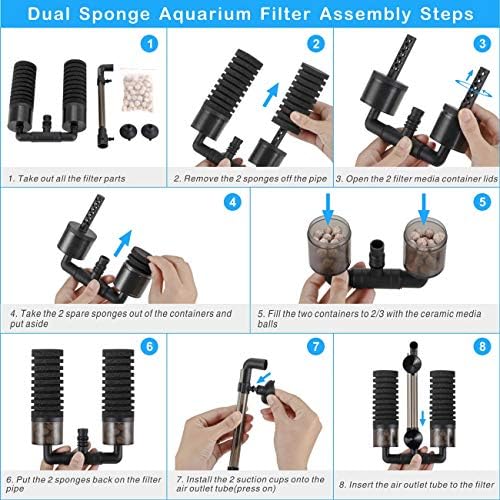 Dual Sponge Aquarium Filter Assembly Steps

1

1. Take out all the filter parts

2

2. Remove the 2 sponges off the pipe

3

3. Open the 2 filter media container lids

4

4. Take the 2 spare sponges out of the containers and put aside

5

5. Fill the two containers to 2/3 with the ceramic media balls

6

6. Put the 2 sponges back on the filter pipe

7

7. Install the 2 suction cups onto the air outlet tube(press on)

8

8. Insert the air outlet tube to the filter