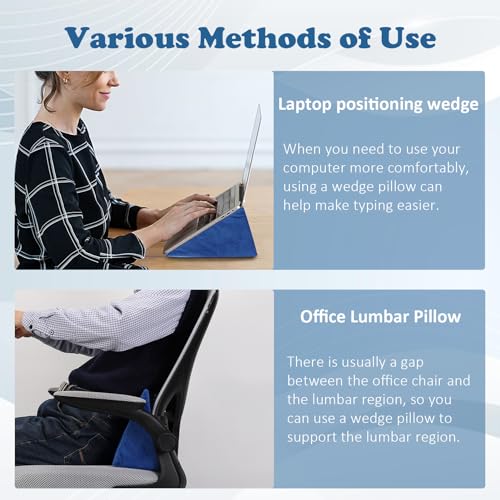 Various Methods of Use

Laptop positioning wedge

When you need to use your computer more comfortably, using a wedge pillow can help make typing easier.

Office Lumbar Pillow

There is usually a gap between the office chair and the lumbar region, so you can use a wedge pillow to support the lumbar region.