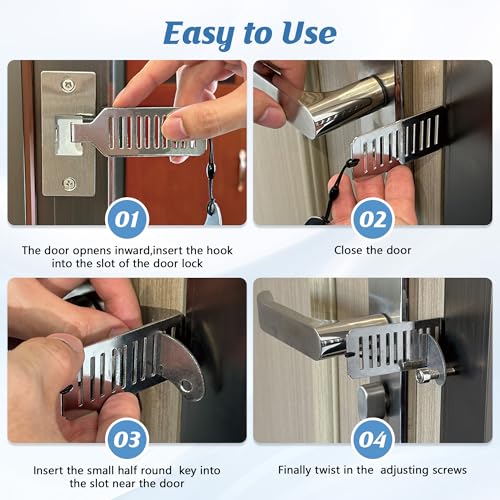 Easy to Use

01

The door opnens inward,insert the hook into the slot of the door lock

02

Close the door

03

Insert the small half round key into the slot near the door

04

Finally twist in the adjusting screws