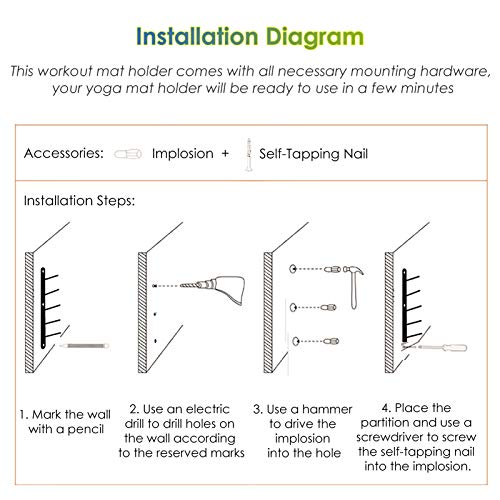 Installation Diagram

This workout mat holder comes with all necessary mounting hardware, your yoga mat holder will be ready to use in a few minutes

Accessories: Implosion + Self-Tapping Nail

Installation Steps:

1. Mark the wall with a pencil

2. Use an electric drill to drill holes on the wall according to the reserved marks

3. Use a hammer to drive the implosion into the hole

4. Place the partition and use a screwdriver to screw the self-tapping nail into the implosion.