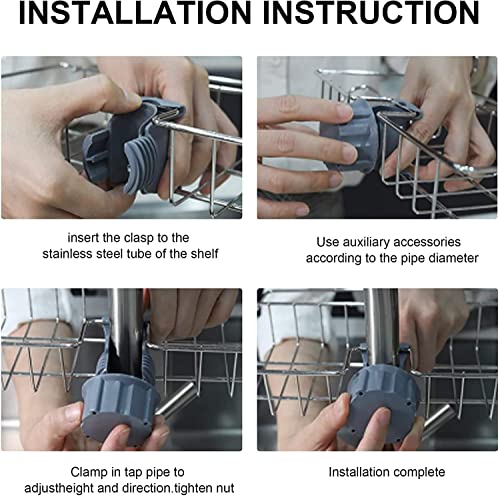 INSTALLATION INSTRUCTION

insert the clasp to the stainless steel tube of the shelf

Use auxiliary accessories according to the pipe diameter

Clamp in tap pipe to adjustheight and direction.tighten nut

Installation complete