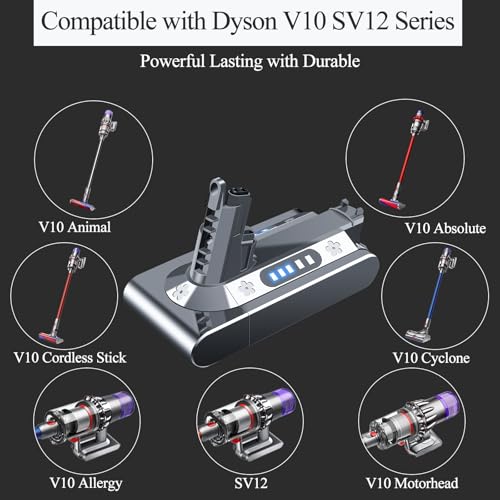 Compatible with Dyson V10 SV12 Series

Powerful Lasting with Durable

V10 Animal

V10 Absolute

V10 Cordless Stick

V10 Cyclone

V10 Allergy

SV12

V10 Motorhead