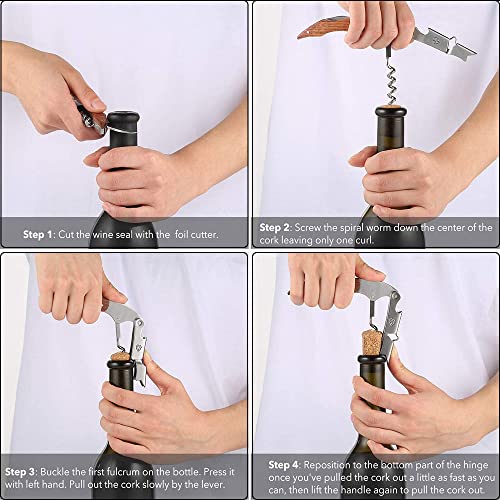 Step 1: Cut the wine seal with the foil cutter.

Step 2: Screw the spiral worm down the center of the cork leaving only one curl.

Step 3: Buckle the first fulcrum on the bottle. Press it with left hand. Pull out the cork slowly by the lever.

Step 4: Reposition to the bottom part of the hinge once you've pulled the cork out a little as fast as you can, then lift the handle again to pull the cork out.