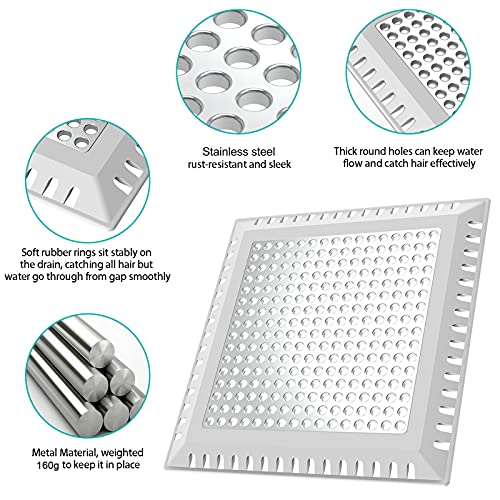 Stainless steel
rust-resistant and sleek

Thick round holes can keep water flow and catch hair effectively

Soft rubber rings sit stably on the drain, catching all hair but water go through from gap smoothly

Metal Material, weighted 160g to keep it in place