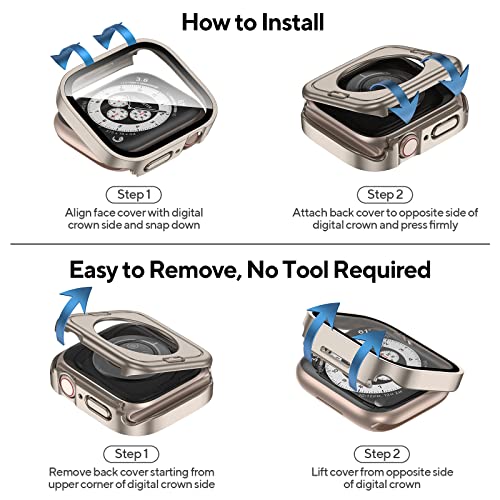 How to Install

Step 1
Align face cover with digital crown side and snap down

Step 2
Attach back cover to opposite side of digital crown and press firmly

Easy to Remove, No Tool Required

Step 1
Remove back cover starting from upper corner of digital crown side

Step 2
Lift cover from opposite side of digital crown