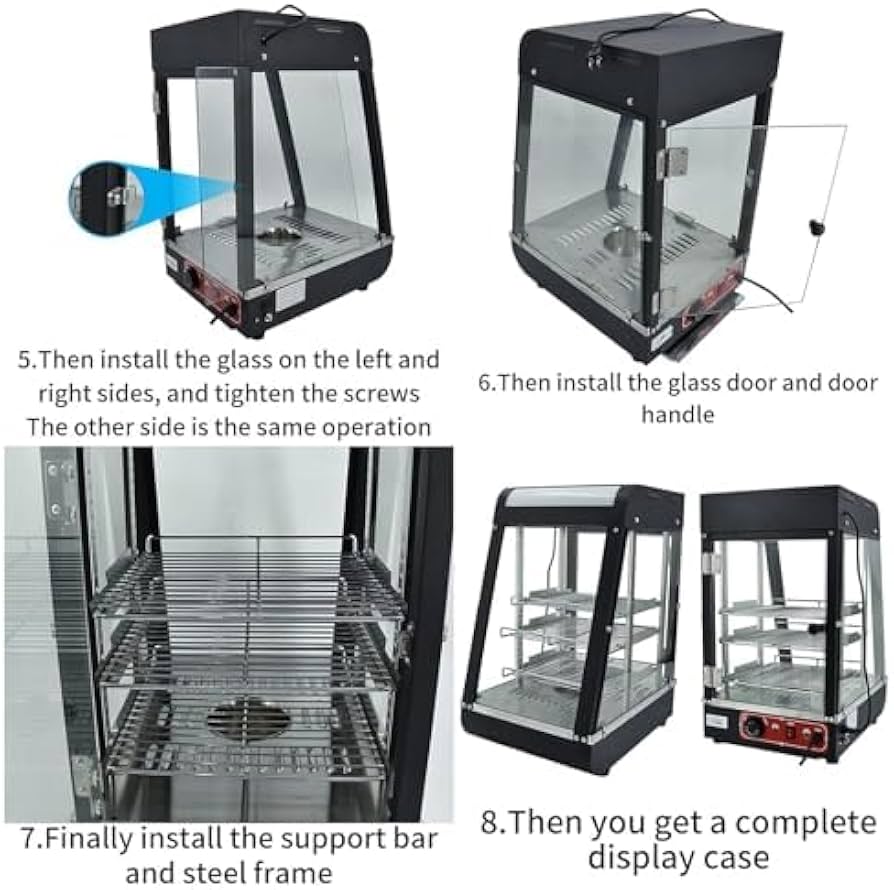 5.Then install the glass on the left and right sides, and tighten the screws The other side is the same operation

6.Then install the glass door and door handle

7.Finally install the support bar and steel frame

8.Then you get a complete display case