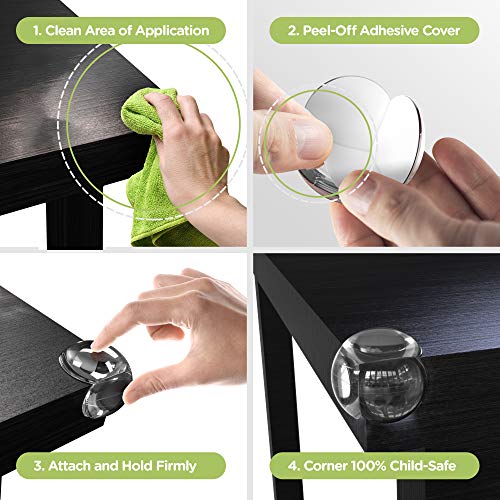 1. Clean Area of Application

2. Peel-Off Adhesive Cover

3. Attach and Hold Firmly

4. Corner 100% Child-Safe