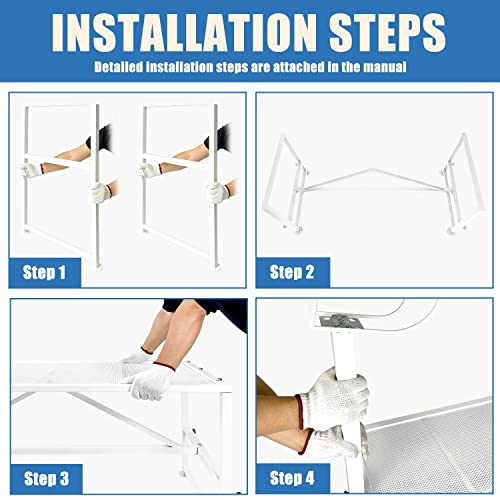 INSTALLATION STEPS

Detailed installation steps are attached in the manual

Step 1

Step 2

Step 3

Step 4