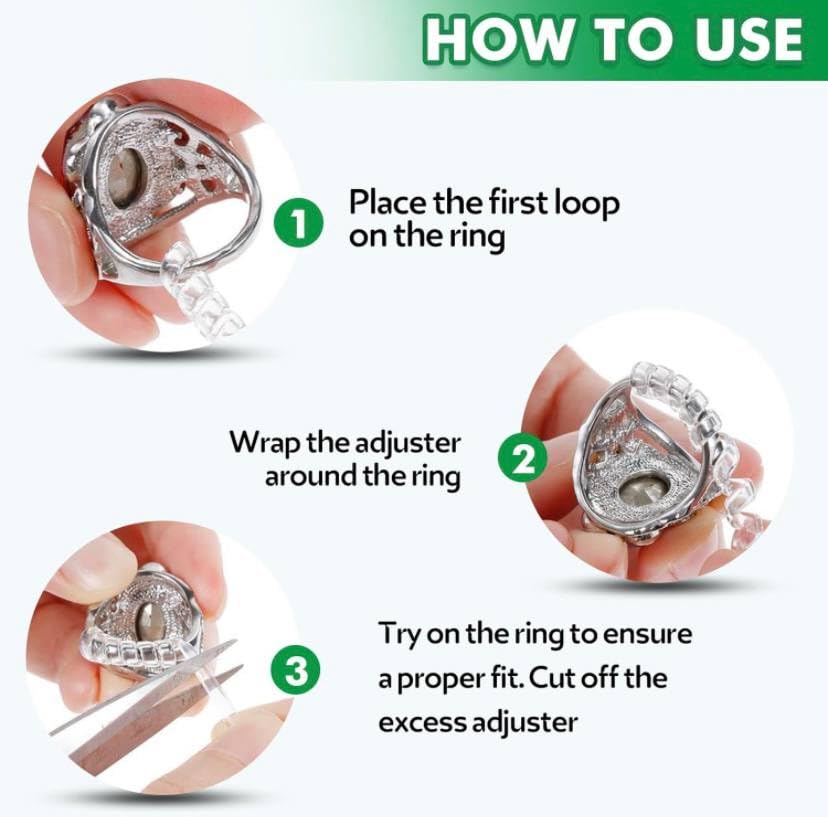 HOW TO USE

1 Place the first loop on the ring

Wrap the adjuster around the ring 2

3 Try on the ring to ensure a proper fit. Cut off the excess adjuster