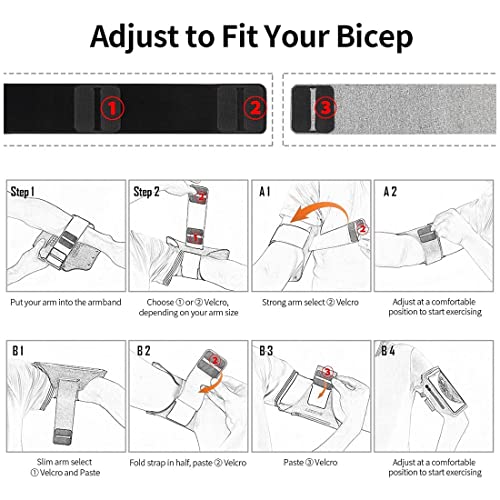 Adjust to Fit Your Bicep

①

②

③

Step 1

Put your arm into the armband

Step 2

2

1

Choose ① or ② Velcro, depending on your arm size

A 1

2

Strong arm select ② Velcro

A 2

Adjust at a comfortable position to start exercising

B 1

Slim arm select ① Velcro and Paste

B 2

2

Fold strap in half, paste ② Velcro

B 3

3

Paste ③ Velcro

B 4

Adjust at a comfortable position to start exercising