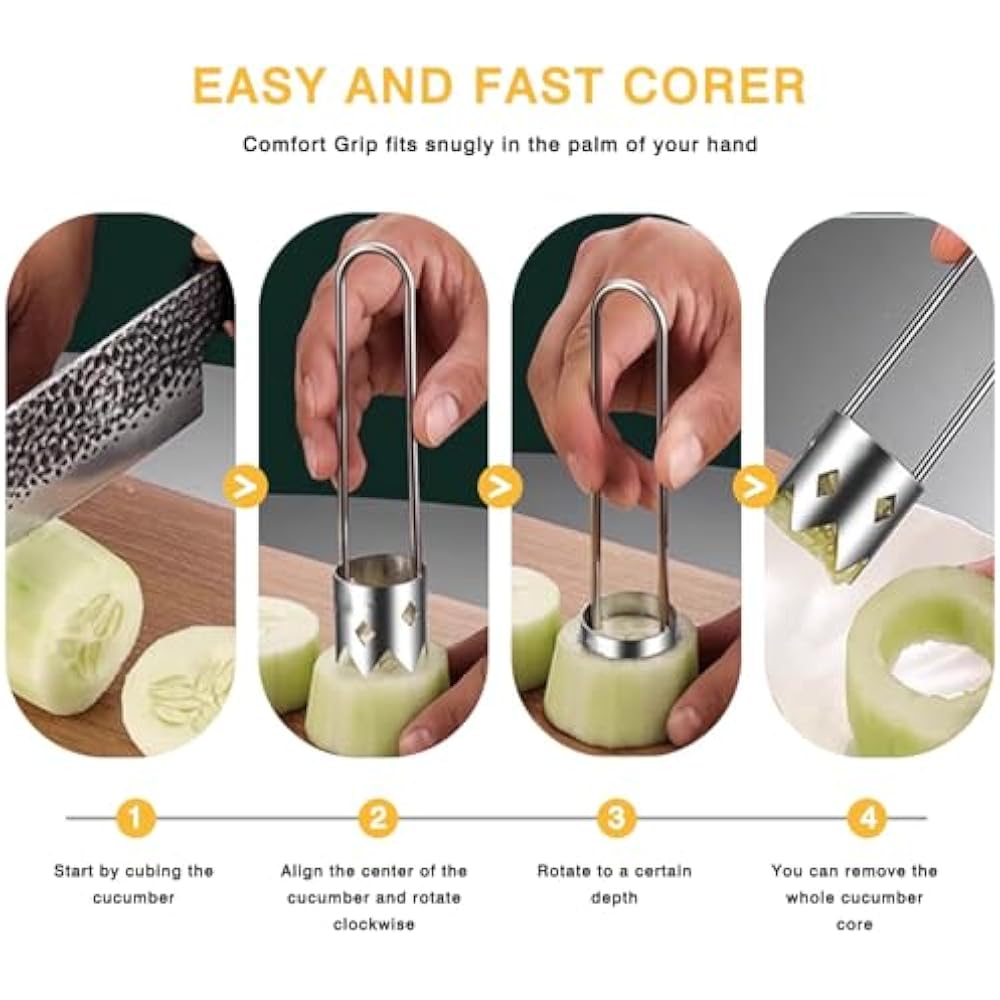 EASY AND FAST CORER

Comfort Grip fits snugly in the palm of your hand

>

>

>

1

Start by cubing the cucumber

2

Align the center of the cucumber and rotate clockwise

3

Rotate to a certain depth

4

You can remove the whole cucumber core