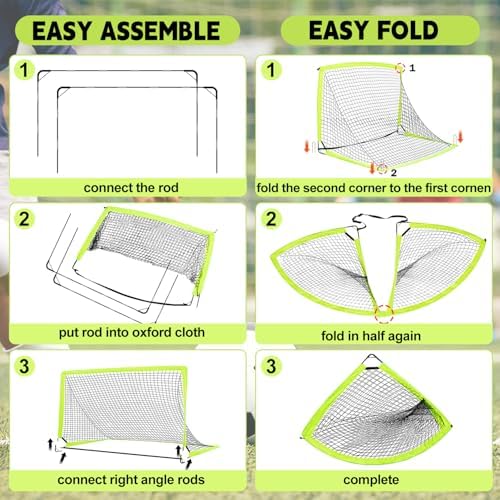 EASY ASSEMBLE

1

connect the rod

2

put rod into oxford cloth

3

connect right angle rods

EASY FOLD

1

1

2

fold the second corner to the first cornen

2

fold in half again

3

complete