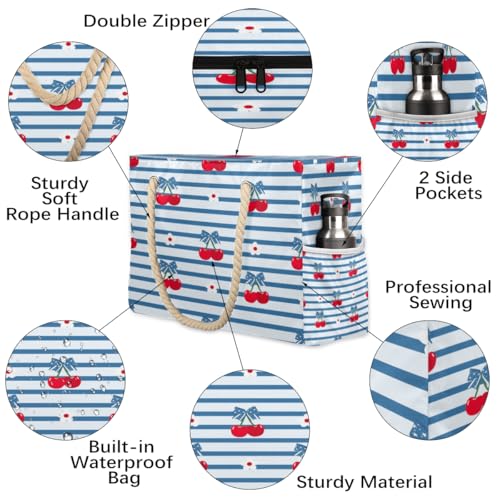 Double Zipper

Sturdy Soft Rope Handle

2 Side Pockets

Professional Sewing

Built-in Waterproof Bag

Sturdy Material