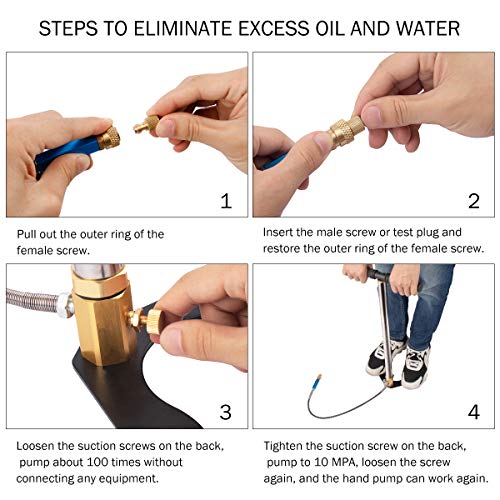 STEPS TO ELIMINATE EXCESS OIL AND WATER

1

Pull out the outer ring of the female screw.

2

Insert the male screw or test plug and restore the outer ring of the female screw.

3

Loosen the suction screws on the back, pump about 100 times without connecting any equipment.

4

Tighten the suction screw on the back, pump to 10 MPA, loosen the screw again, and the hand pump can work again.