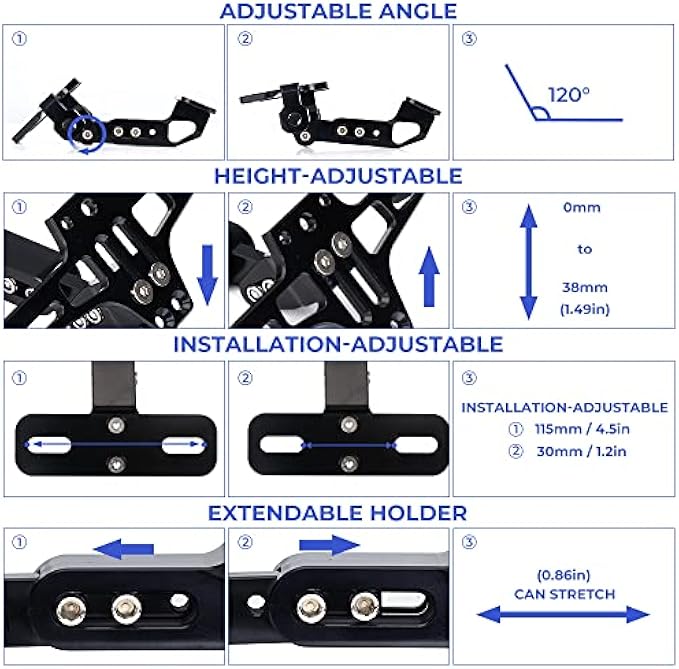 ADJUSTABLE ANGLE

①

②

③

120°

HEIGHT-ADJUSTABLE

①

②

③

0mm

to

38mm (1.49in)

INSTALLATION-ADJUSTABLE

①

②

③

INSTALLATION-ADJUSTABLE

① 115mm / 4.5in

② 30mm / 1.2in

EXTENDABLE HOLDER

①

②

③

(0.86in) CAN STRETCH