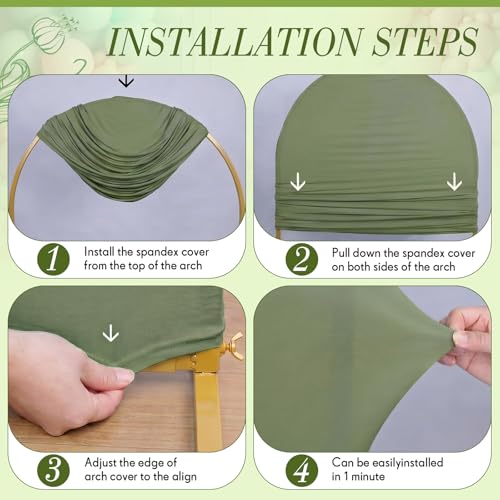 INSTALLATION STEPS

1 Install the spandex cover from the top of the arch

2 Pull down the spandex cover on both sides of the arch

3 Adjust the edge of arch cover to the align

4 Can be easilyinstalled in 1 minute