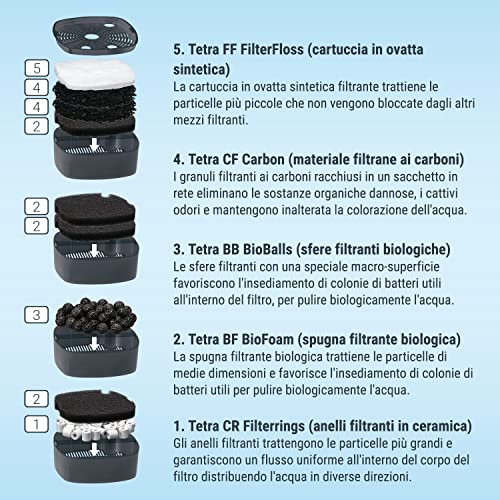 5

4

4

2

2

2

3

2

1

5. Tetra FF FilterFloss (cartuccia in ovatta sintetica)
La cartuccia in ovatta sintetica filtrante trattiene le particelle più piccole che non vengono bloccate dagli altri mezzi filtranti.

4. Tetra CF Carbon (materiale filtrane ai carboni)
I granuli filtranti ai carboni racchiusi in un sacchetto in rete eliminano le sostanze organiche dannose, i cattivi odori e mantengono inalterata la colorazione dell'acqua.

3. Tetra BB BioBalls (sfere filtranti biologiche)
Le sfere filtranti con una speciale macro-superficie favoriscono l'insediamento di colonie di batteri utili all'interno del filtro, per pulire biologicamente l'acqua.

2. Tetra BF BioFoam (spugna filtrante biologica)
La spugna filtrante biologica trattiene le particelle di medie dimensioni e favorisce l'insediamento di colonie di batteri utili per pulire biologicamente l'acqua.

1. Tetra CR Filterrings (anelli filtranti in ceramica)
Gli anelli filtranti trattengono le particelle più grandi e garantiscono un flusso uniforme all'interno del corpo del filtro distribuendo l'acqua in diverse direzioni.