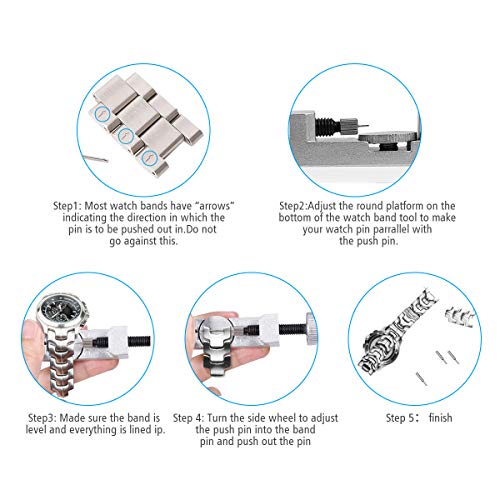 Step1: Most watch bands have “arrows” indicating the direction in which the pin is to be pushed out in.Do not go against this.

Step2:Adjust the round platform on the bottom of the watch band tool to make your watch pin parrallel with the push pin.

Step3: Made sure the band is level and everything is lined ip.

Step 4: Turn the side wheel to adjust the push pin into the band pin and push out the pin

Step 5： finish