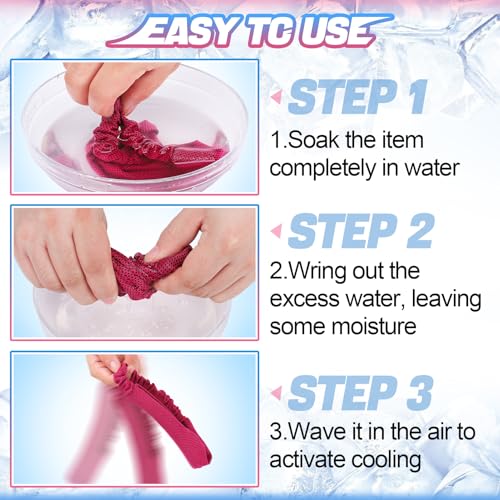 EASY TO USE

STEP 1

1.Soak the item completely in water

STEP 2

2.Wring out the excess water, leaving some moisture

STEP 3

3.Wave it in the air to activate cooling